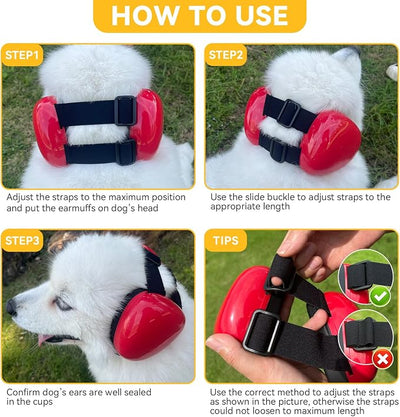 HOW TO USE

STEP1

Adjust the straps to the maximum position and put the earmuffs on dog's head

STEP2

Use the slide buckle to adjust straps to the appropriate length

STEP3

Confirm dog's ears are well sealed in the cups

TIPS

Use the correct method to adjust the straps as shown in the picture, otherwise the straps could not loosen to maximum length