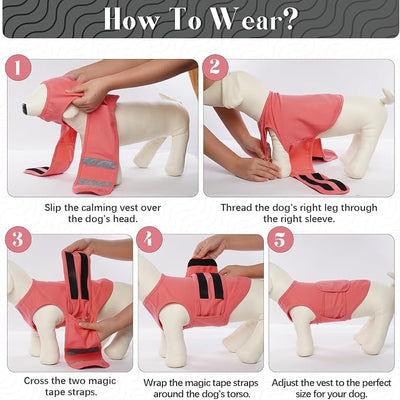 How To Wear?

1

Slip the calming vest over the dog's head.

2

Thread the dog's right leg through the right sleeve.

3

Cross the two magic tape straps.

4

Wrap the magic tape straps around the dog's torso.

5

Adjust the vest to the perfect size for your dog.