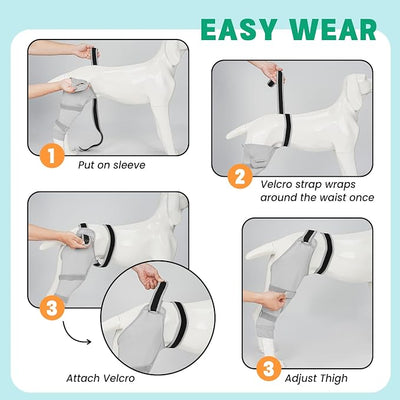 EASY WEAR

1 Put on sleeve

2 Velcro strap wraps around the waist once

3 Attach Velcro

3 Adjust Thigh